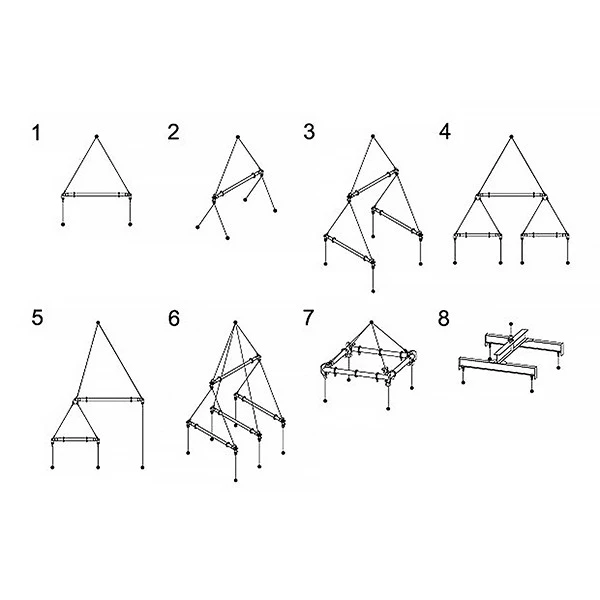 1

2

3

4

5

6

7

8